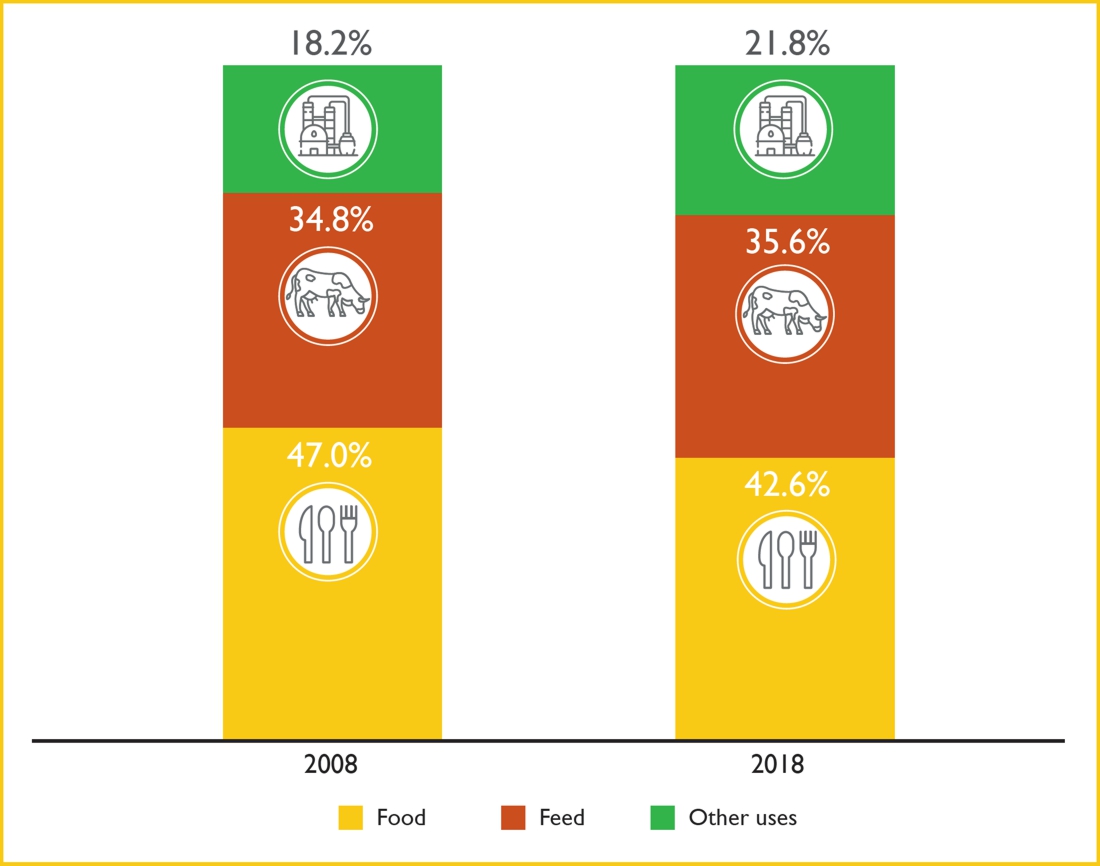 18.2%

34.8%

47.0%

21.8%

35.6%

42.6%

2008

2018

Food
Feed
Other uses